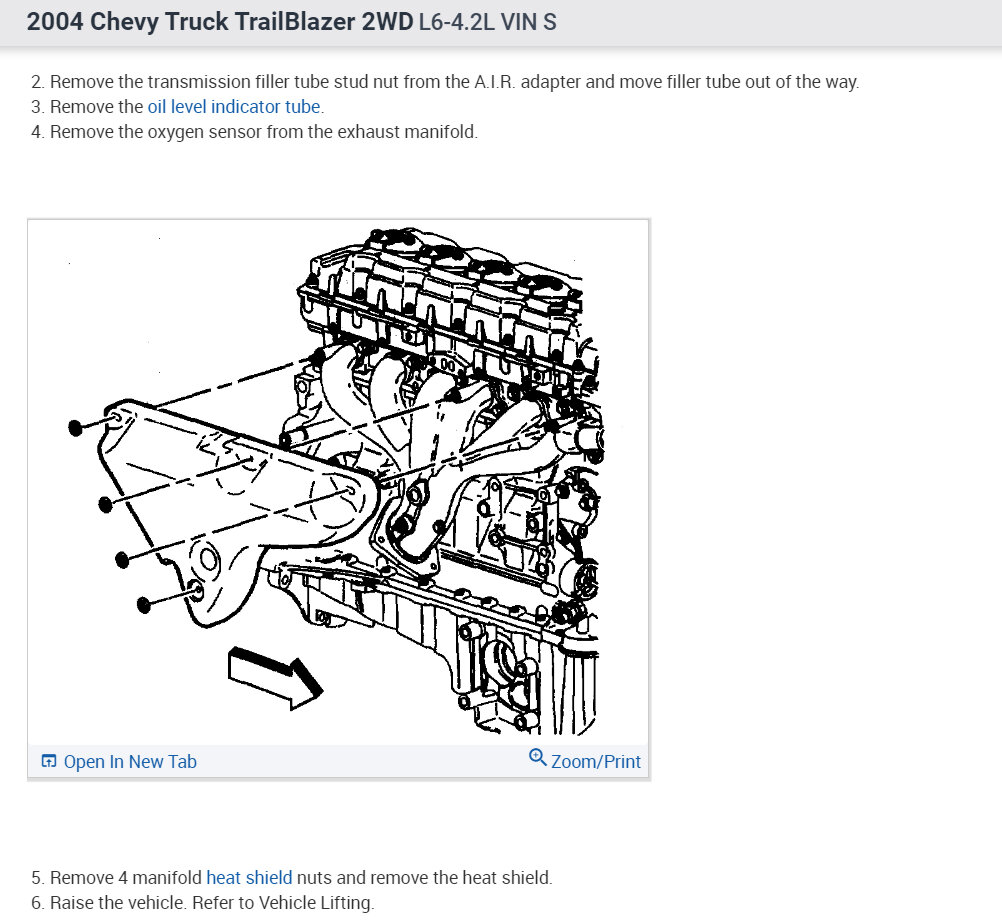 2004 Chevy Truck TrailBlazer 2WD L6-4.2L VIN S

2. Remove the transmission filler tube stud nut from the A.I.R. adapter and move filler tube out of the way.
3. Remove the oil level indicator tube.
4. Remove the oxygen sensor from the exhaust manifold.

Open In New Tab

Zoom/Print

5. Remove 4 manifold heat shield nuts and remove the heat shield.
6. Raise the vehicle. Refer to Vehicle Lifting.