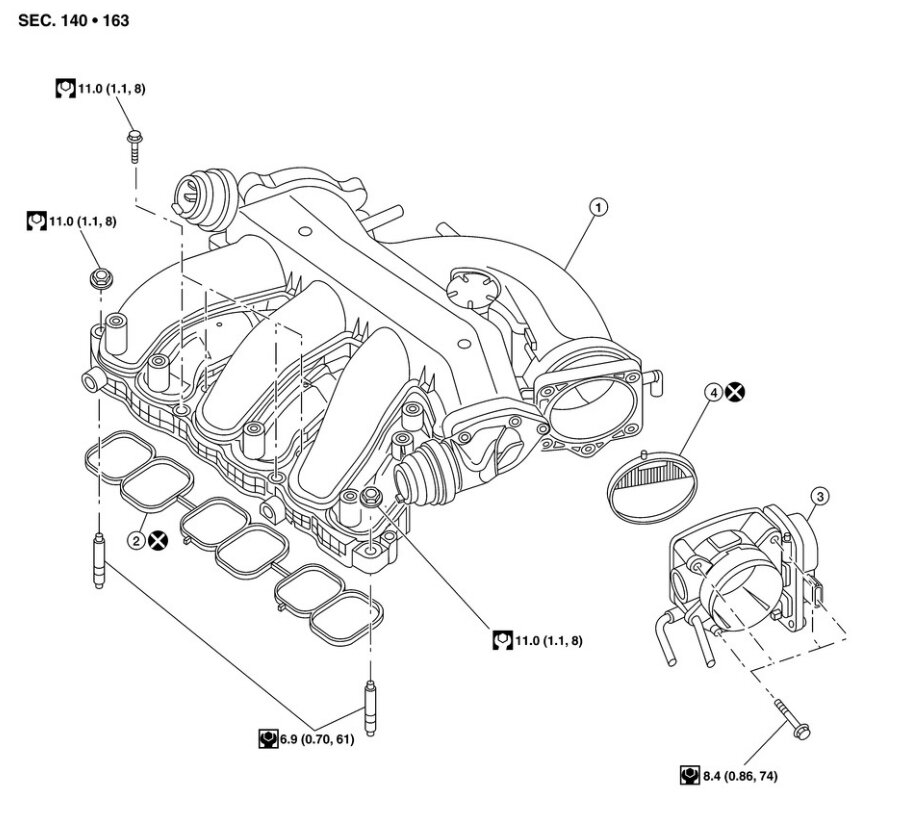 SEC. 140 • 163

11.0 (1.1, 8)

11.0 (1.1, 8)

1

4

3

2

11.0 (1.1, 8)

6.9 (0.70, 61)

8.4 (0.86, 74)