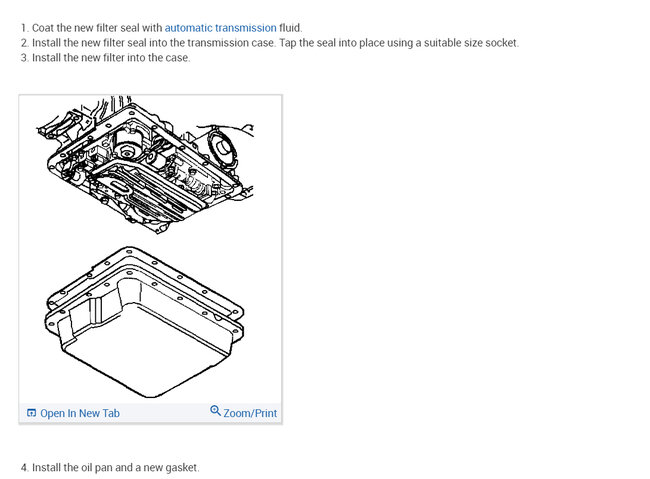 1. Coat the new filter seal with automatic transmission fluid.
2. Install the new filter seal into the transmission case. Tap the seal into place using a suitable size socket.
3. Install the new filter into the case.

Open In New Tab Zoom/Print

4. Install the oil pan and a new gasket.