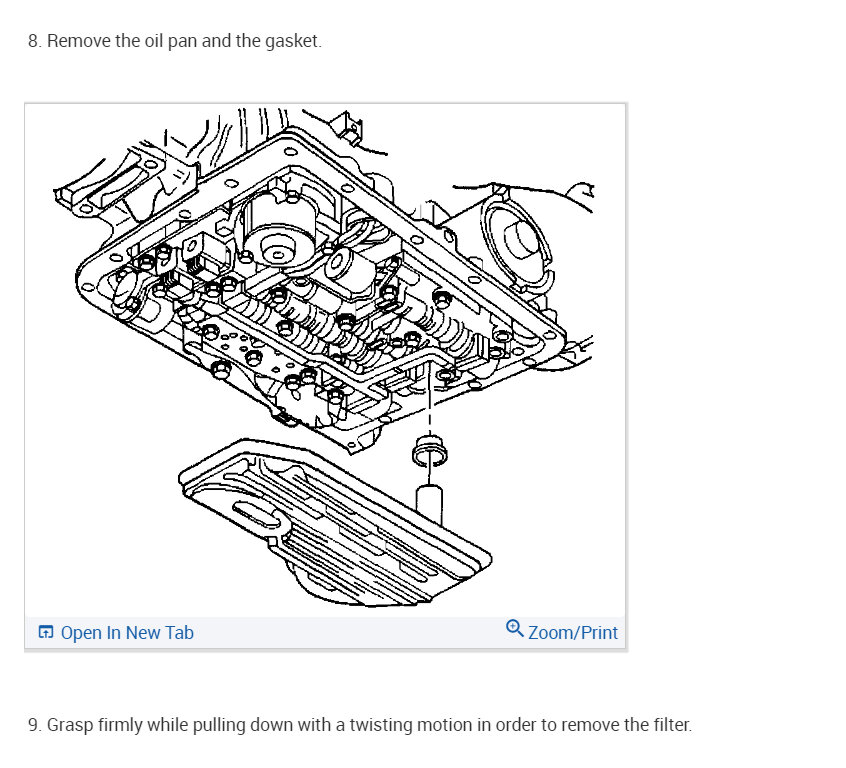 8. Remove the oil pan and the gasket.

Open In New Tab

Zoom/Print

9. Grasp firmly while pulling down with a twisting motion in order to remove the filter.