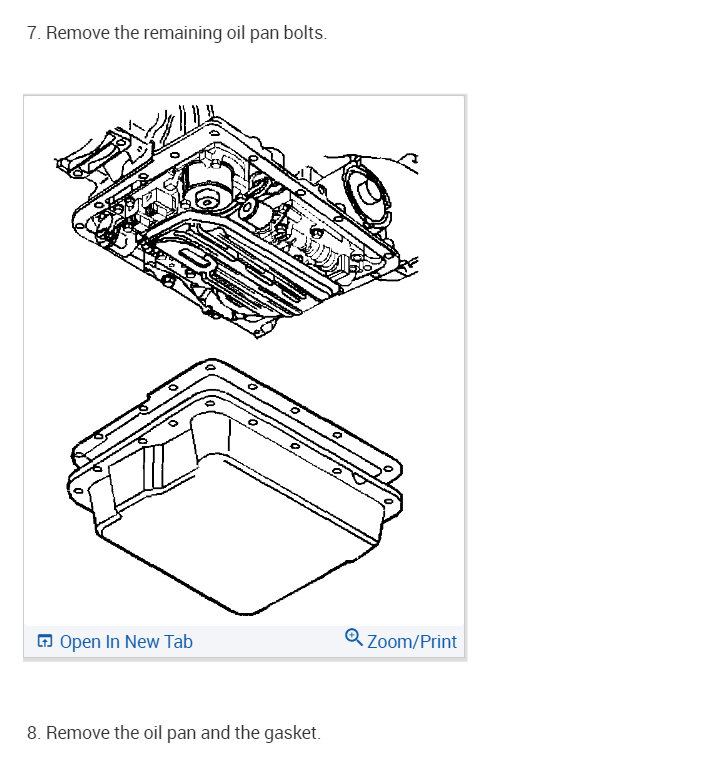 7. Remove the remaining oil pan bolts.

Open In New Tab

Zoom/Print

8. Remove the oil pan and the gasket.