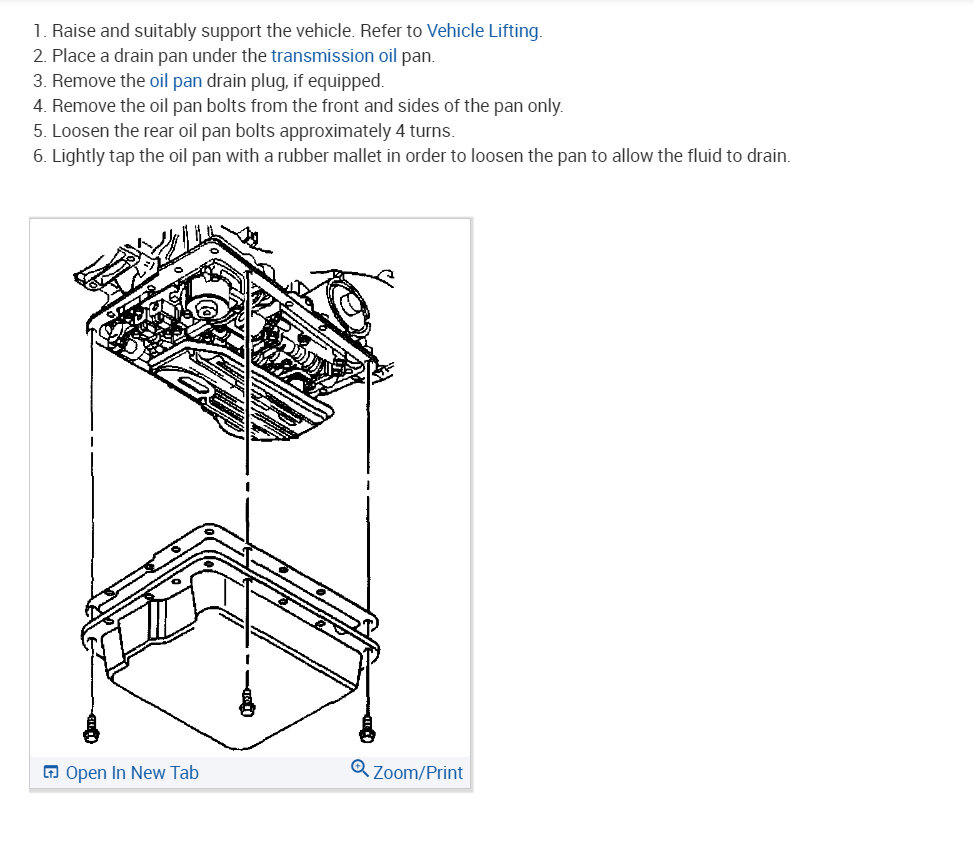 1. Raise and suitably support the vehicle. Refer to Vehicle Lifting.
2. Place a drain pan under the transmission oil pan.
3. Remove the oil pan drain plug, if equipped.
4. Remove the oil pan bolts from the front and sides of the pan only.
5. Loosen the rear oil pan bolts approximately 4 turns.
6. Lightly tap the oil pan with a rubber mallet in order to loosen the pan to allow the fluid to drain.

Open In New Tab
Zoom/Print