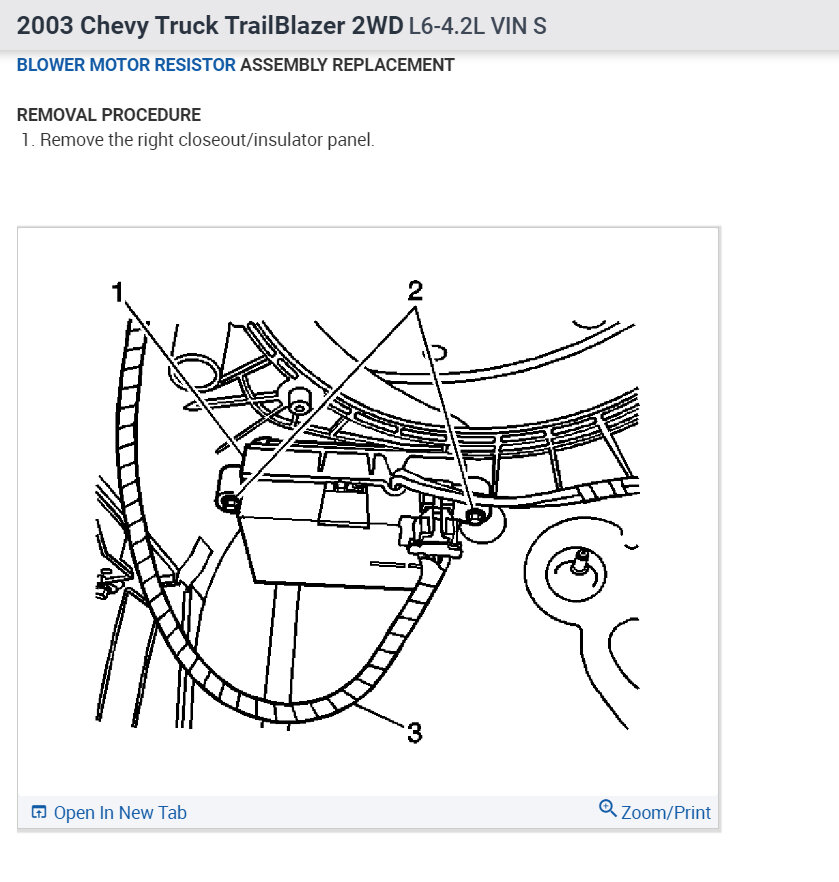 2003 Chevy Truck TrailBlazer 2WD L6-4.2L VIN S

BLOWER MOTOR RESISTOR ASSEMBLY REPLACEMENT

REMOVAL PROCEDURE

1. Remove the right closeout/insulator panel.

1

2

3

Open In New Tab

Zoom/Print