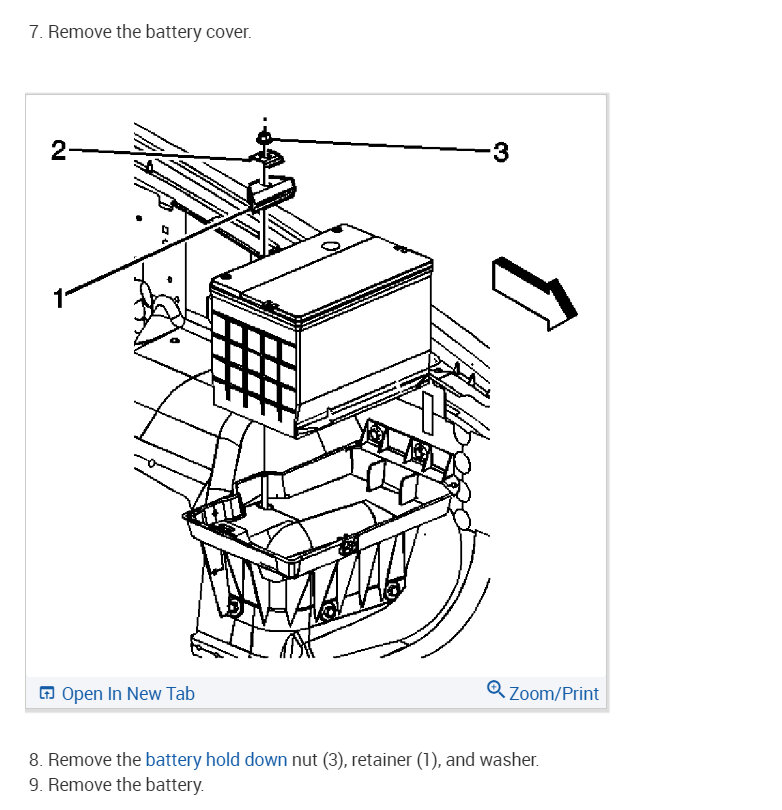 7. Remove the battery cover.

2

3

1

Open In New Tab

Zoom/Print

8. Remove the battery hold down nut (3), retainer (1), and washer.
9. Remove the battery.