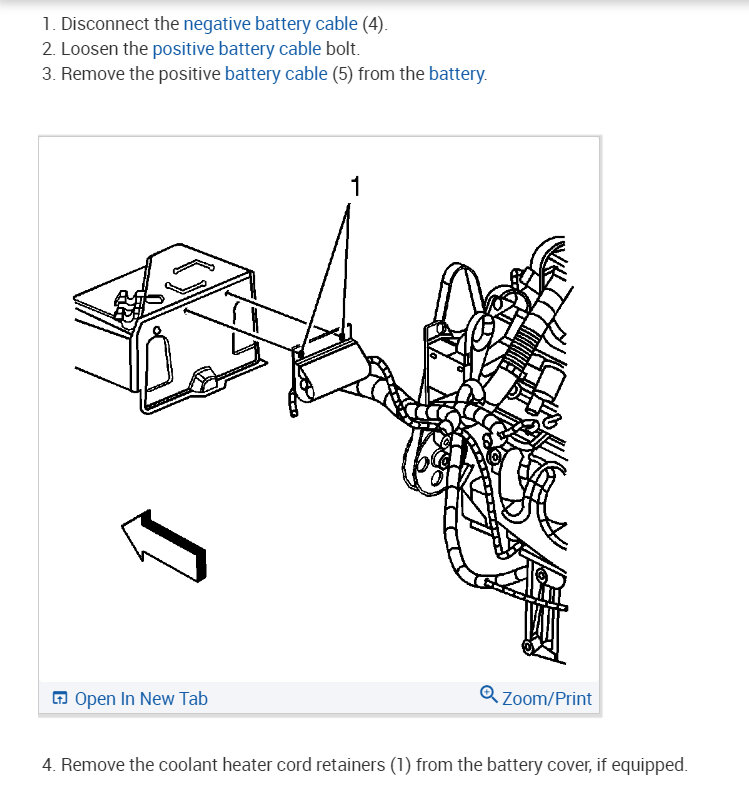 1. Disconnect the negative battery cable (4).
2. Loosen the positive battery cable bolt.
3. Remove the positive battery cable (5) from the battery.

1

Open In New Tab

Zoom/Print

4. Remove the coolant heater cord retainers (1) from the battery cover, if equipped.