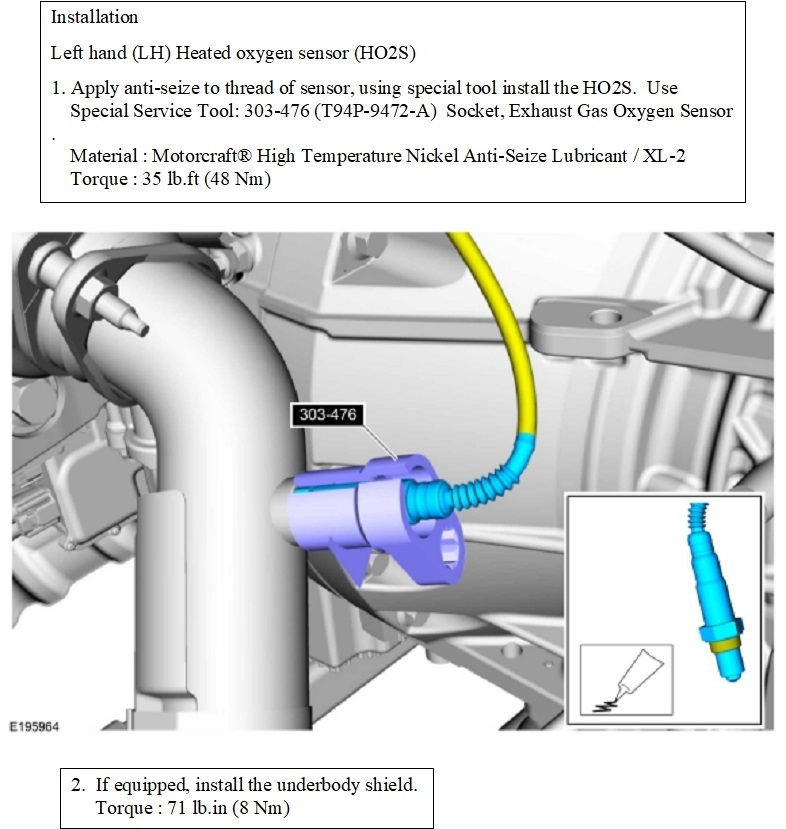 Installation

Left hand (LH) Heated oxygen sensor (HO2S)

1. Apply anti-seize to thread of sensor, using special tool install the HO2S. Use Special Service Tool: 303-476 (T94P-9472-A) Socket, Exhaust Gas Oxygen Sensor
.
Material : Motorcraft® High Temperature Nickel Anti-Seize Lubricant / XL-2
Torque : 35 lb.ft (48 Nm)

303-476

E195964

2. If equipped, install the underbody shield.
Torque : 71 lb.in (8 Nm)