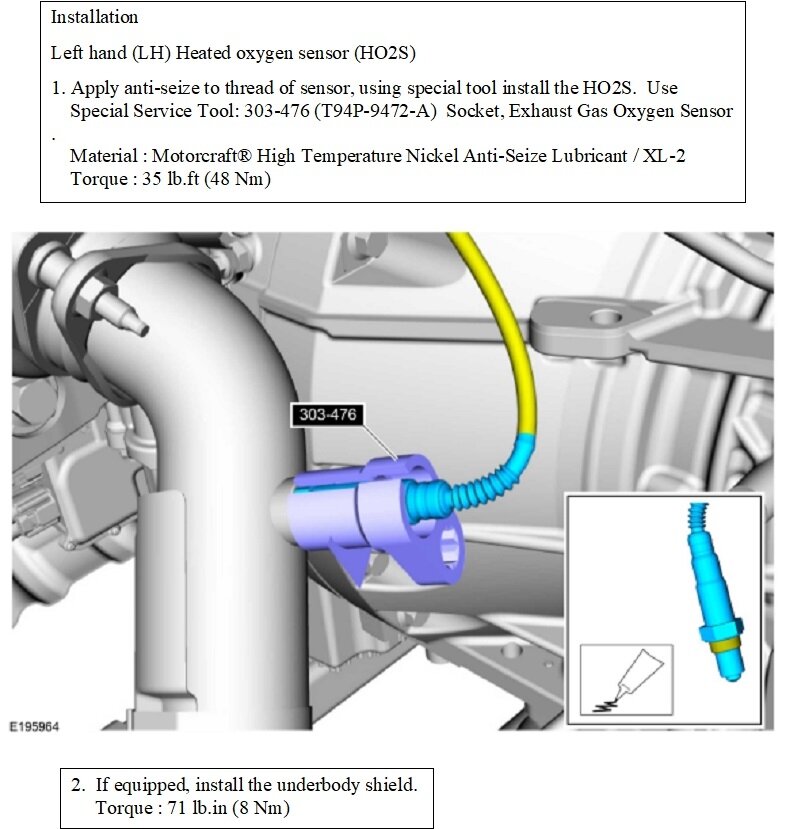 Installation

Left hand (LH) Heated oxygen sensor (HO2S)

1. Apply anti-seize to thread of sensor, using special tool install the HO2S. Use Special Service Tool: 303-476 (T94P-9472-A) Socket, Exhaust Gas Oxygen Sensor
.
Material : Motorcraft® High Temperature Nickel Anti-Seize Lubricant / XL-2
Torque : 35 lb.ft (48 Nm)

303-476

E195964

2. If equipped, install the underbody shield.
Torque : 71 lb.in (8 Nm)