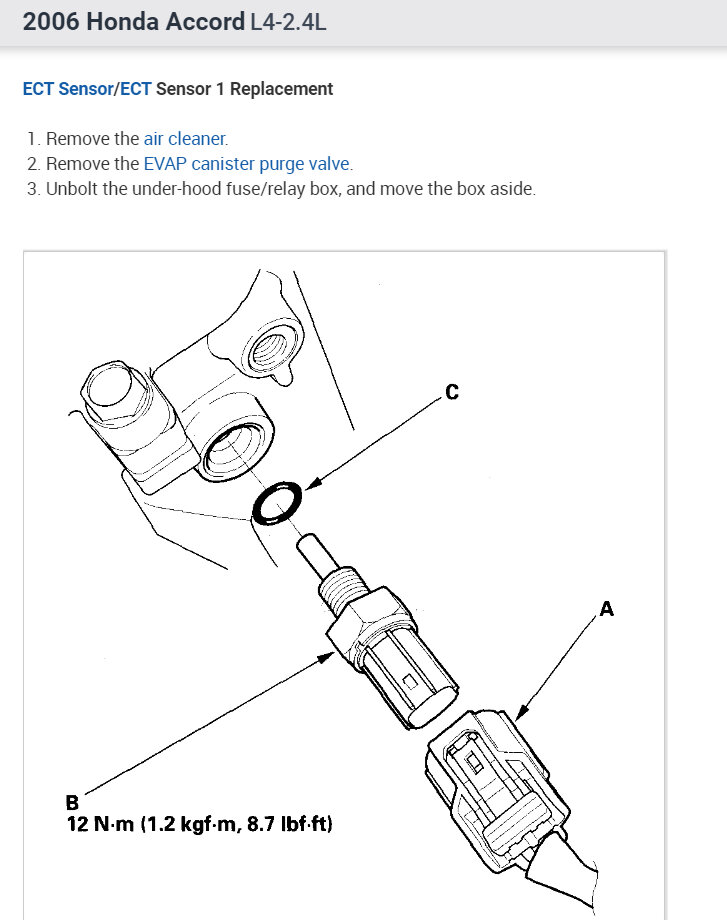 2006 Honda Accord L4-2.4L

ECT Sensor/ECT Sensor 1 Replacement

1. Remove the air cleaner.
2. Remove the EVAP canister purge valve.
3. Unbolt the under-hood fuse/relay box, and move the box aside.

C

A

B
12 N·m (1.2 kgf·m, 8.7 lbf·ft)