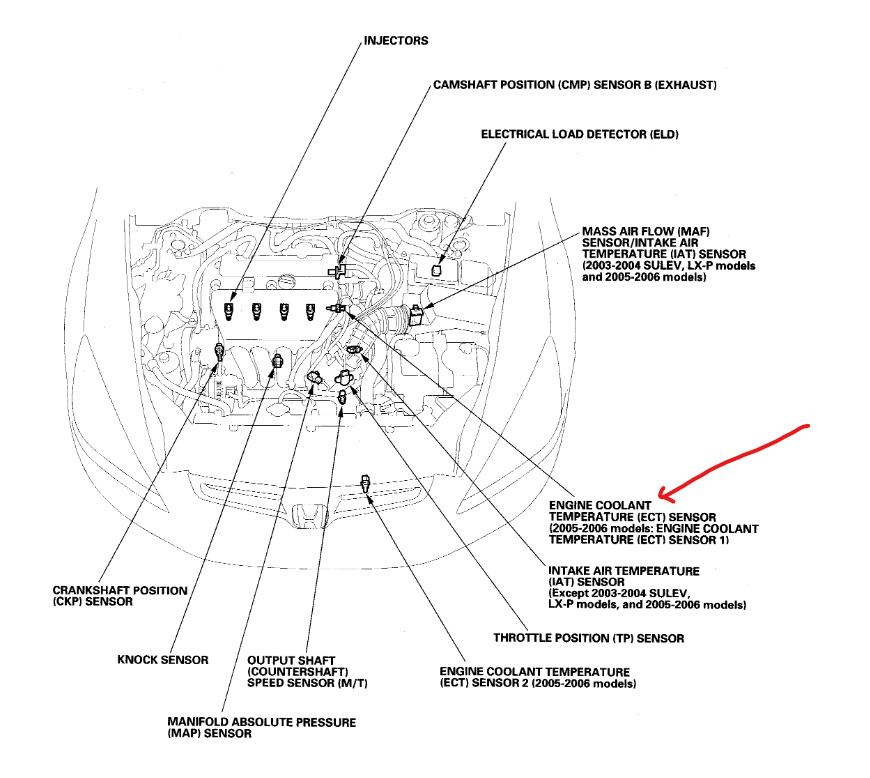 INJECTORS

CAMSHAFT POSITION (CMP) SENSOR B (EXHAUST)

ELECTRICAL LOAD DETECTOR (ELD)

MASS AIR FLOW (MAF) SENSOR/INTAKE AIR TEMPERATURE (IAT) SENSOR (2003-2004 SULEV, LX-P models and 2005-2006 models)

ENGINE COOLANT TEMPERATURE (ECT) SENSOR (2005-2006 models: ENGINE COOLANT TEMPERATURE (ECT) SENSOR 1)

INTAKE AIR TEMPERATURE (IAT) SENSOR (Except 2003-2004 SULEV, LX-P models, and 2005-2006 models)

THROTTLE POSITION (TP) SENSOR

ENGINE COOLANT TEMPERATURE (ECT) SENSOR 2 (2005-2006 models)

CRANKSHAFT POSITION (CKP) SENSOR

KNOCK SENSOR

OUTPUT SHAFT (COUNTERSHAFT) SPEED SENSOR (M/T)

MANIFOLD ABSOLUTE PRESSURE (MAP) SENSOR