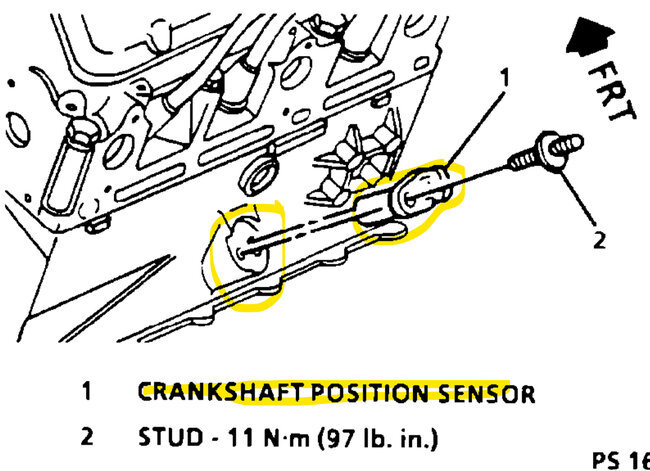 FRT

1

2

1 CRANKSHAFT POSITION SENSOR

2 STUD - 11 N·m (97 lb. in.)

PS 16