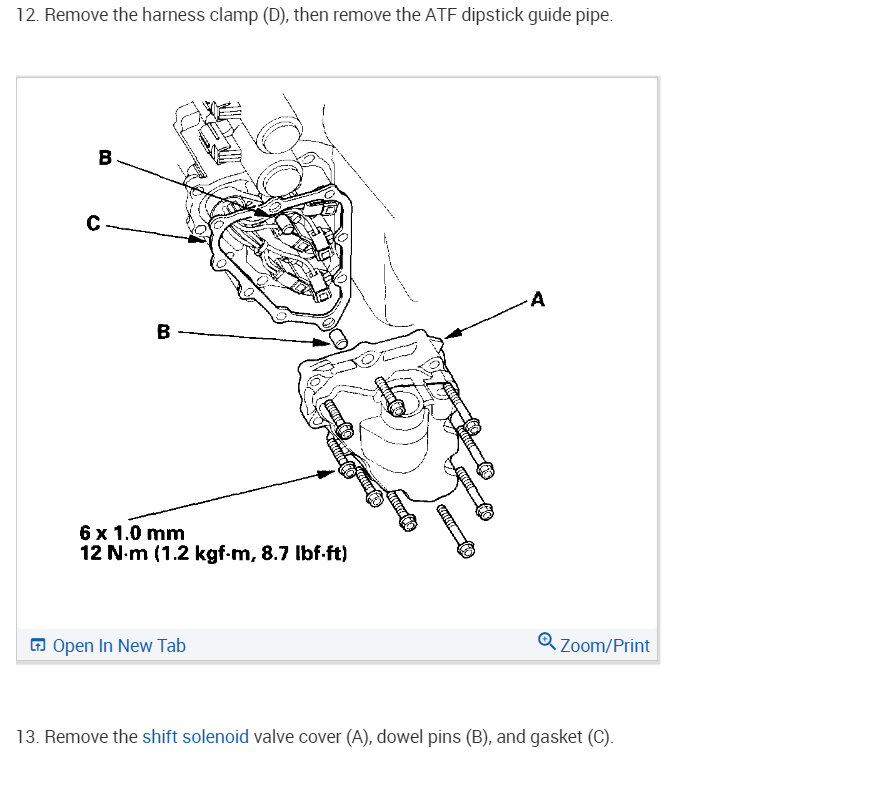 12. Remove the harness clamp (D), then remove the ATF dipstick guide pipe.

B

C

A

B

6 x 1.0 mm
12 N·m (1.2 kgf·m, 8.7 lbf·ft)

Open In New Tab

Zoom/Print

13. Remove the shift solenoid valve cover (A), dowel pins (B), and gasket (C).