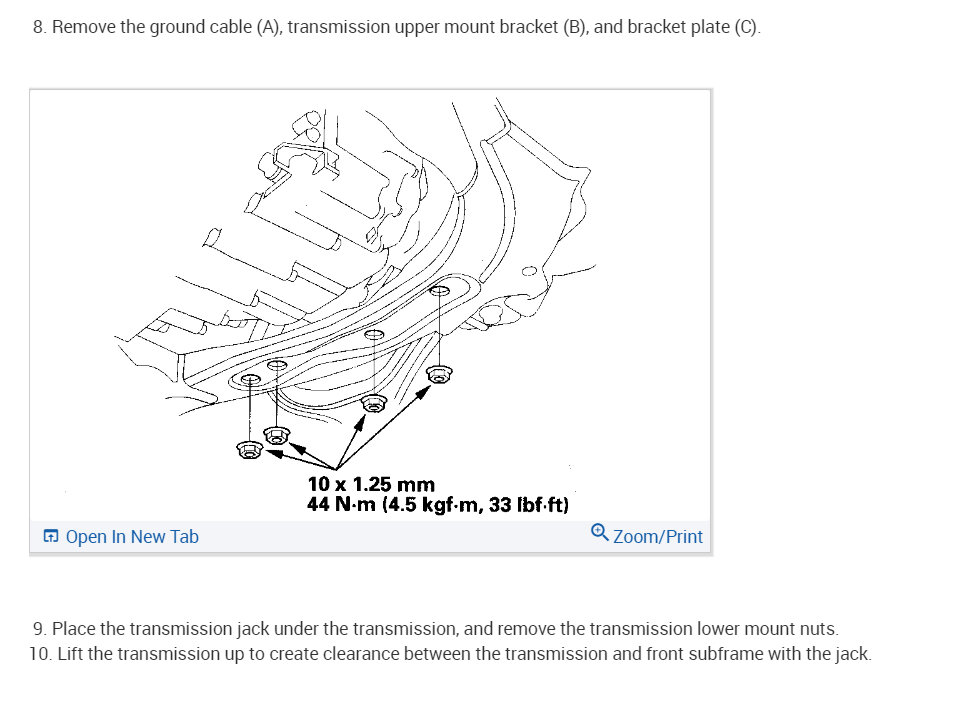 8. Remove the ground cable (A), transmission upper mount bracket (B), and bracket plate (C).

10 x 1.25 mm
44 N·m (4.5 kgf·m, 33 lbf·ft)

Open In New Tab

Zoom/Print

9. Place the transmission jack under the transmission, and remove the transmission lower mount nuts.
10. Lift the transmission up to create clearance between the transmission and front subframe with the jack.