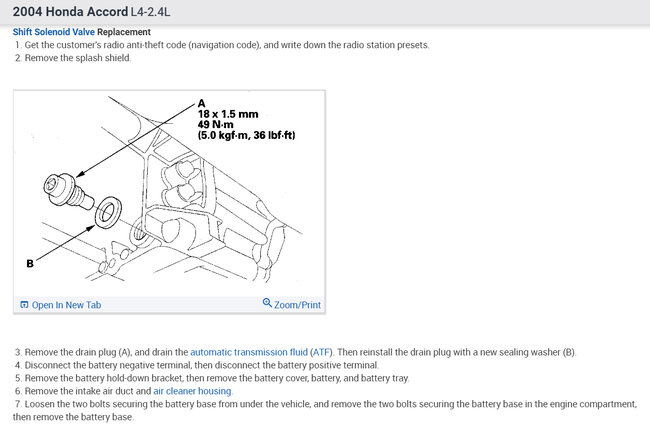 2004 Honda Accord L4-2.4L

Shift Solenoid Valve Replacement

1. Get the customer's radio anti-theft code (navigation code), and write down the radio station presets.
2. Remove the splash shield.

A
18 x 1.5 mm
49 N·m
(5.0 kgf·m, 36 lbf·ft)

B

Open In New Tab

Zoom/Print

3. Remove the drain plug (A), and drain the automatic transmission fluid (ATF). Then reinstall the drain plug with a new sealing washer (B).
4. Disconnect the battery negative terminal, then disconnect the battery positive terminal.
5. Remove the battery hold-down bracket, then remove the battery cover, battery, and battery tray.
6. Remove the intake air duct and air cleaner housing.
7. Loosen the two bolts securing the battery base from under the vehicle, and remove the two bolts securing the battery base in the engine compartment, then remove the battery base.