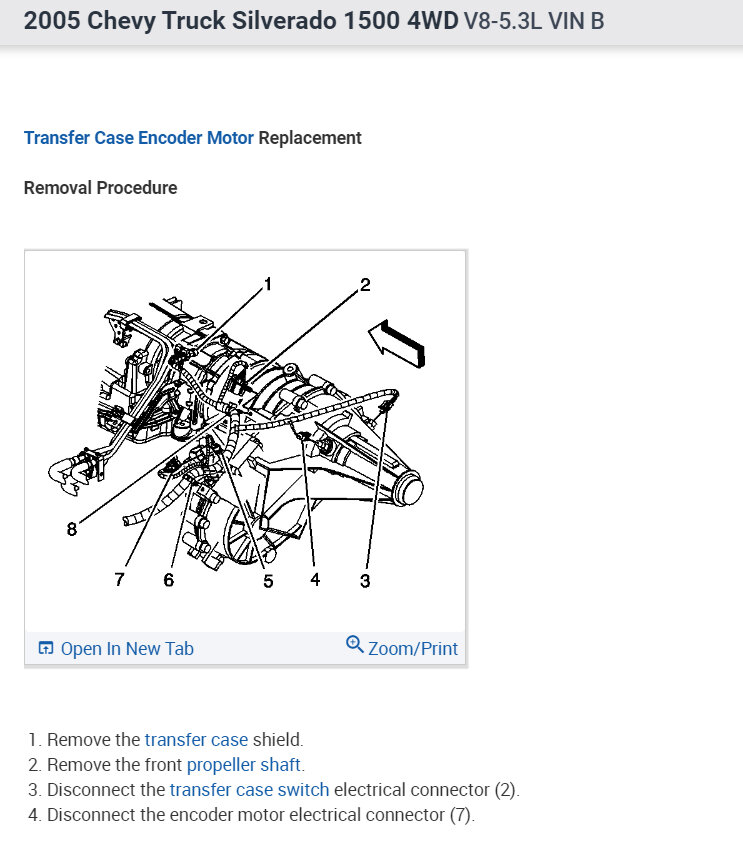 2005 Chevy Truck Silverado 1500 4WD V8-5.3L VIN B

Transfer Case Encoder Motor Replacement

Removal Procedure

1
2
8
7
6
5
4
3

Open In New Tab
Zoom/Print

1. Remove the transfer case shield.
2. Remove the front propeller shaft.
3. Disconnect the transfer case switch electrical connector (2).
4. Disconnect the encoder motor electrical connector (7).