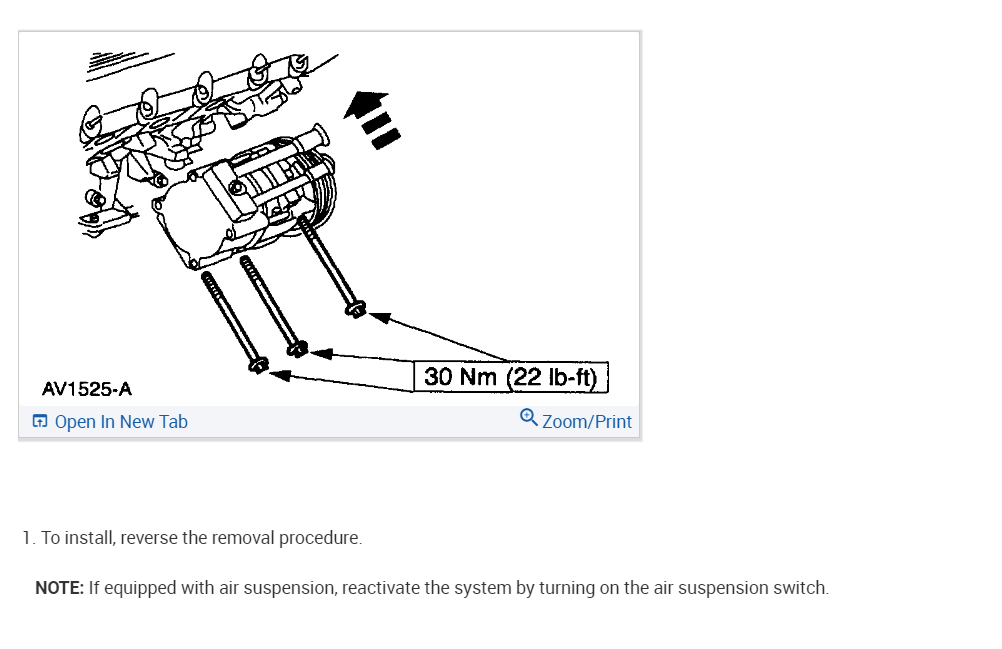 30 Nm (22 lb-ft)

AV1525-A

Open In New Tab

Zoom/Print

1. To install, reverse the removal procedure.

NOTE: If equipped with air suspension, reactivate the system by turning on the air suspension switch.