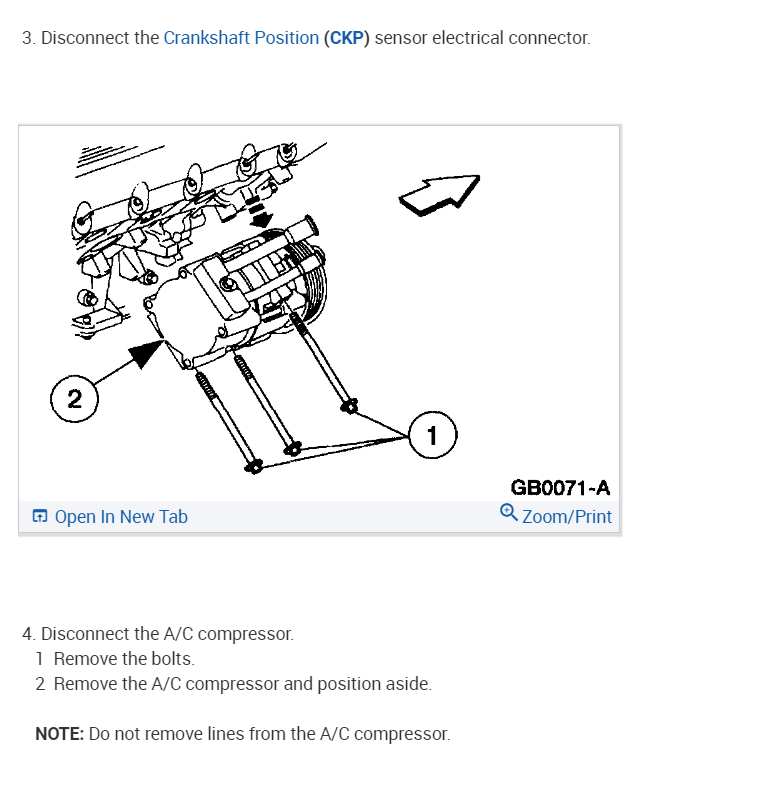 3. Disconnect the Crankshaft Position (CKP) sensor electrical connector.

2

1

GB0071-A

Open In New Tab

Zoom/Print

4. Disconnect the A/C compressor.
1 Remove the bolts.
2 Remove the A/C compressor and position aside.

NOTE: Do not remove lines from the A/C compressor.