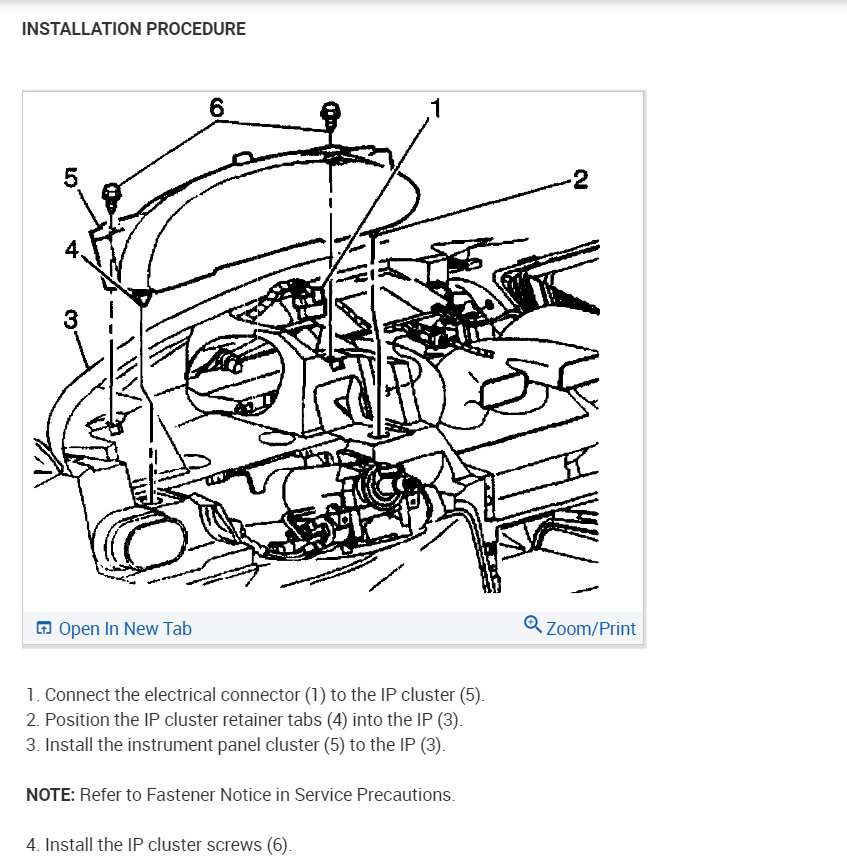 INSTALLATION PROCEDURE

6
1
5
2
4
3

Open In New Tab
Zoom/Print

1. Connect the electrical connector (1) to the IP cluster (5).
2. Position the IP cluster retainer tabs (4) into the IP (3).
3. Install the instrument panel cluster (5) to the IP (3).

NOTE: Refer to Fastener Notice in Service Precautions.

4. Install the IP cluster screws (6).