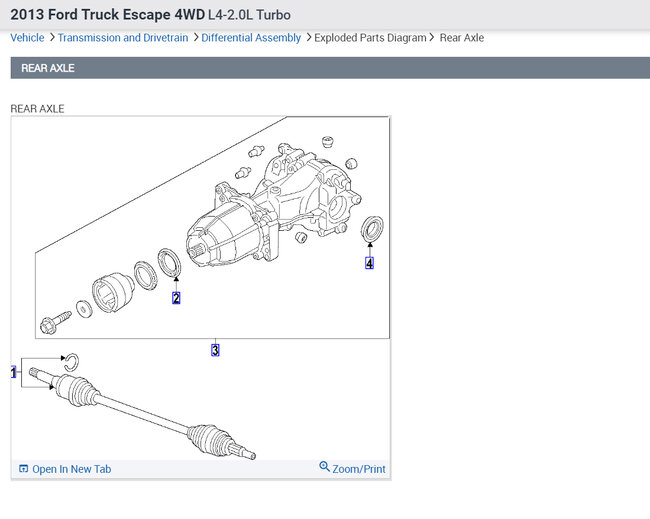 2013 Ford Truck Escape 4WD L4-2.0L Turbo

Vehicle > Transmission and Drivetrain > Differential Assembly > Exploded Parts Diagram > Rear Axle

REAR AXLE

REAR AXLE

4

2

3

1

Open In New Tab

Zoom/Print