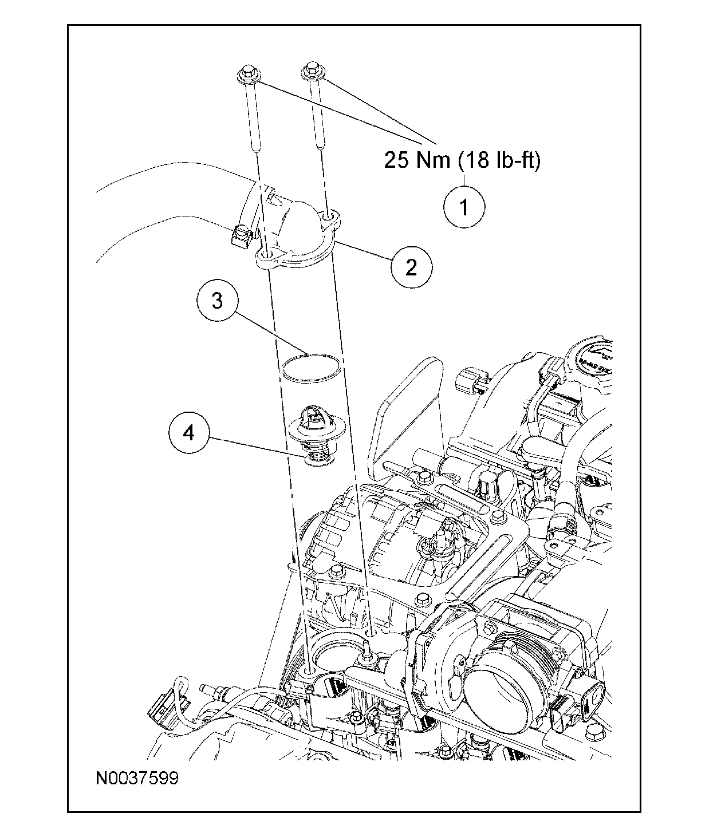 25 Nm (18 lb-ft)

1

2

3

4

N0037599