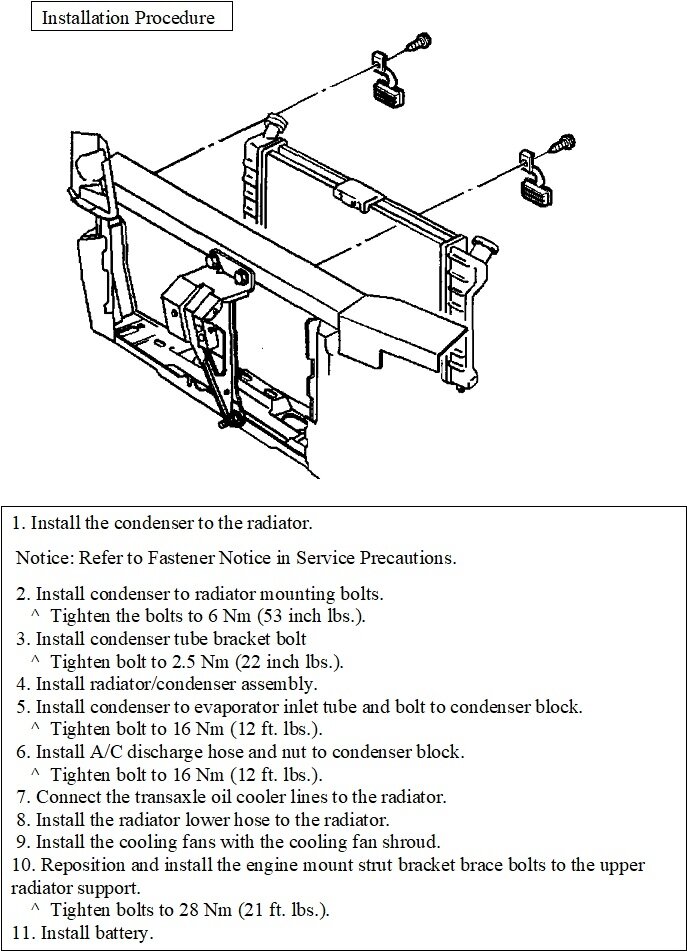 Installation Procedure

1. Install the condenser to the radiator.

Notice: Refer to Fastener Notice in Service Precautions.

2. Install condenser to radiator mounting bolts.
^ Tighten the bolts to 6 Nm (53 inch lbs.).
3. Install condenser tube bracket bolt
^ Tighten bolt to 2.5 Nm (22 inch lbs.).
4. Install radiator/condenser assembly.
5. Install condenser to evaporator inlet tube and bolt to condenser block.
^ Tighten bolt to 16 Nm (12 ft. lbs.).
6. Install A/C discharge hose and nut to condenser block.
^ Tighten bolt to 16 Nm (12 ft. lbs.).
7. Connect the transaxle oil cooler lines to the radiator.
8. Install the radiator lower hose to the radiator.
9. Install the cooling fans with the cooling fan shroud.
10. Reposition and install the engine mount strut bracket brace bolts to the upper radiator support.
^ Tighten bolts to 28 Nm (21 ft. lbs.).
11. Install battery.