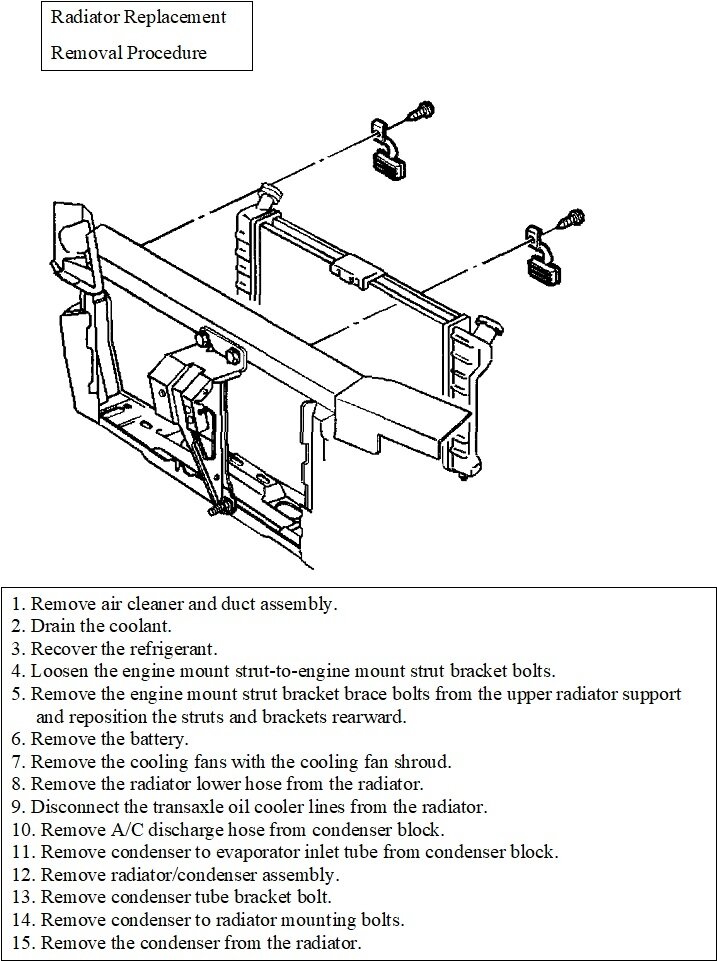 Radiator Replacement
Removal Procedure

1. Remove air cleaner and duct assembly.
2. Drain the coolant.
3. Recover the refrigerant.
4. Loosen the engine mount strut-to-engine mount strut bracket bolts.
5. Remove the engine mount strut bracket brace bolts from the upper radiator support and reposition the struts and brackets rearward.
6. Remove the battery.
7. Remove the cooling fans with the cooling fan shroud.
8. Remove the radiator lower hose from the radiator.
9. Disconnect the transaxle oil cooler lines from the radiator.
10. Remove A/C discharge hose from condenser block.
11. Remove condenser to evaporator inlet tube from condenser block.
12. Remove radiator/condenser assembly.
13. Remove condenser tube bracket bolt.
14. Remove condenser to radiator mounting bolts.
15. Remove the condenser from the radiator.