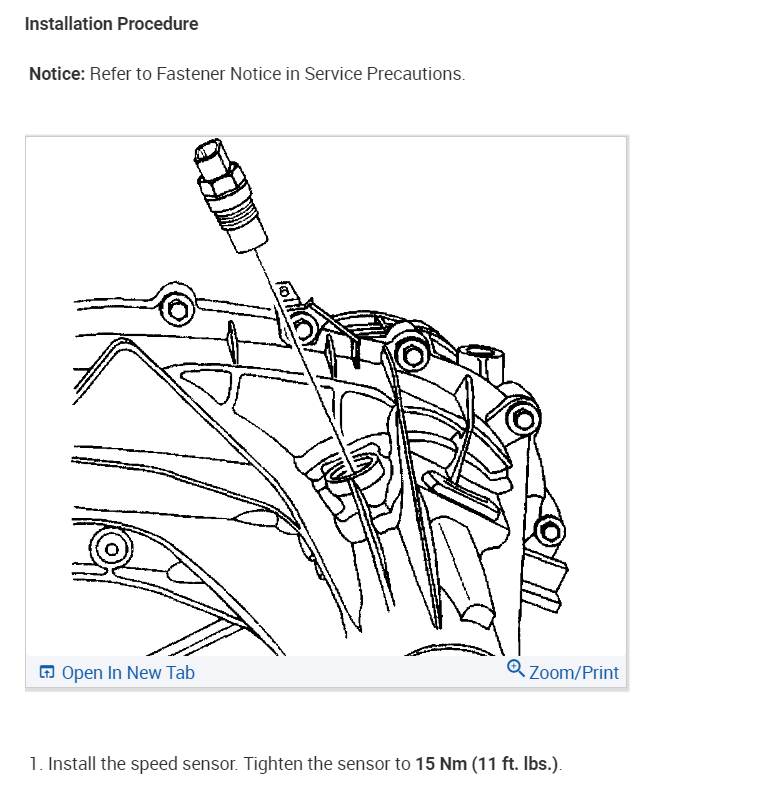 Installation Procedure

Notice: Refer to Fastener Notice in Service Precautions.

Open In New Tab

Zoom/Print

1. Install the speed sensor. Tighten the sensor to 15 Nm (11 ft. lbs.).