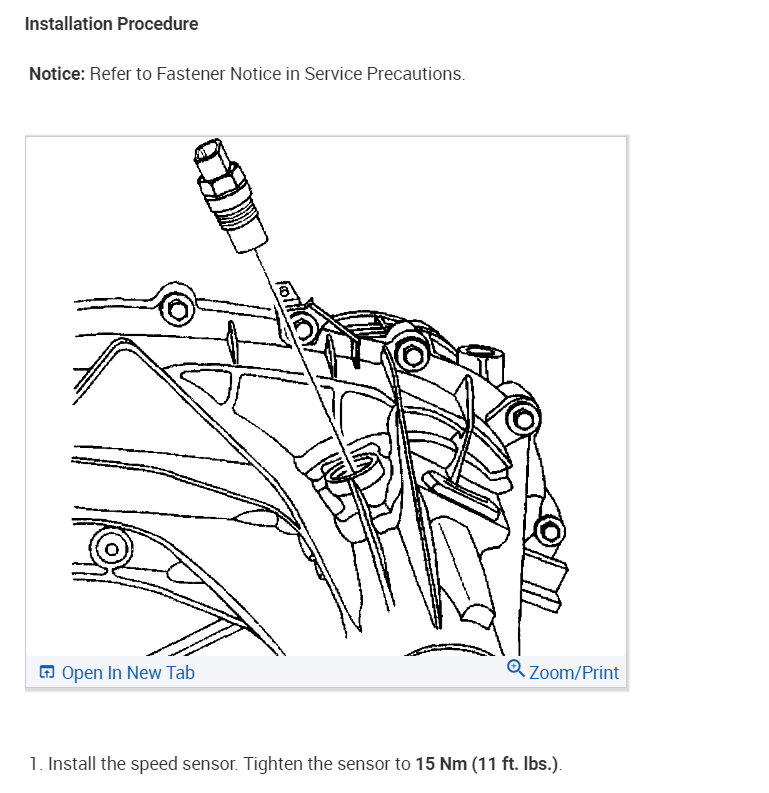 Installation Procedure

Notice: Refer to Fastener Notice in Service Precautions.

Open In New Tab

Zoom/Print

1. Install the speed sensor. Tighten the sensor to 15 Nm (11 ft. lbs.).