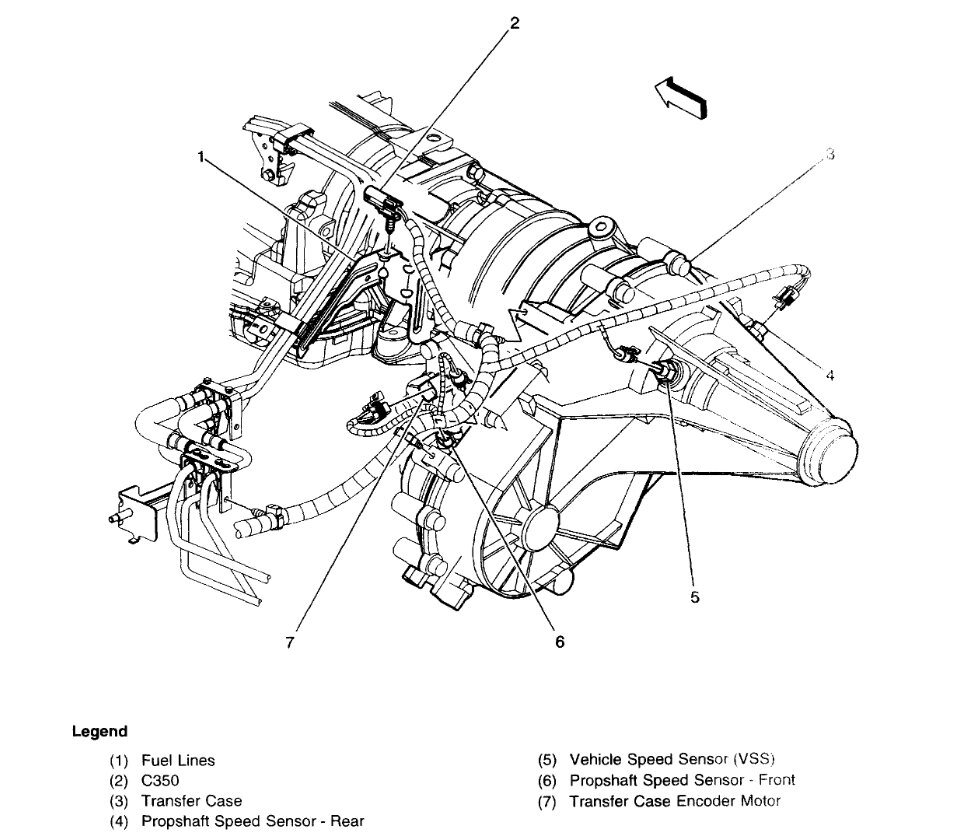 2
1
3
4
5
6
7

Legend

(1) Fuel Lines
(2) C350
(3) Transfer Case
(4) Propshaft Speed Sensor - Rear

(5) Vehicle Speed Sensor (VSS)
(6) Propshaft Speed Sensor - Front
(7) Transfer Case Encoder Motor