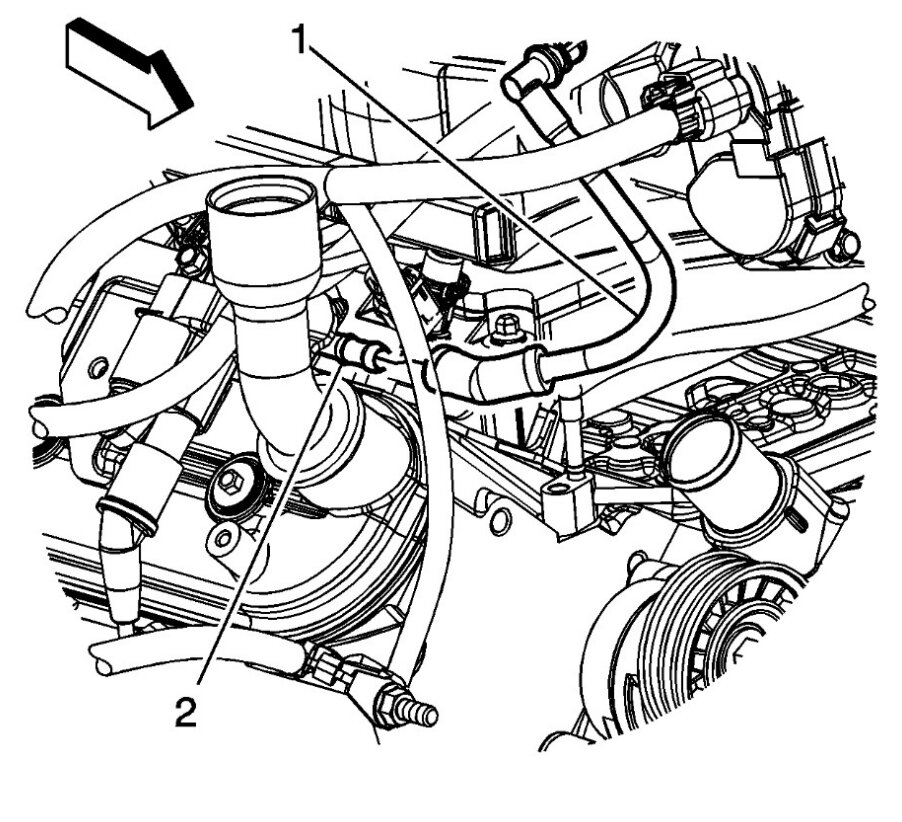 1

2