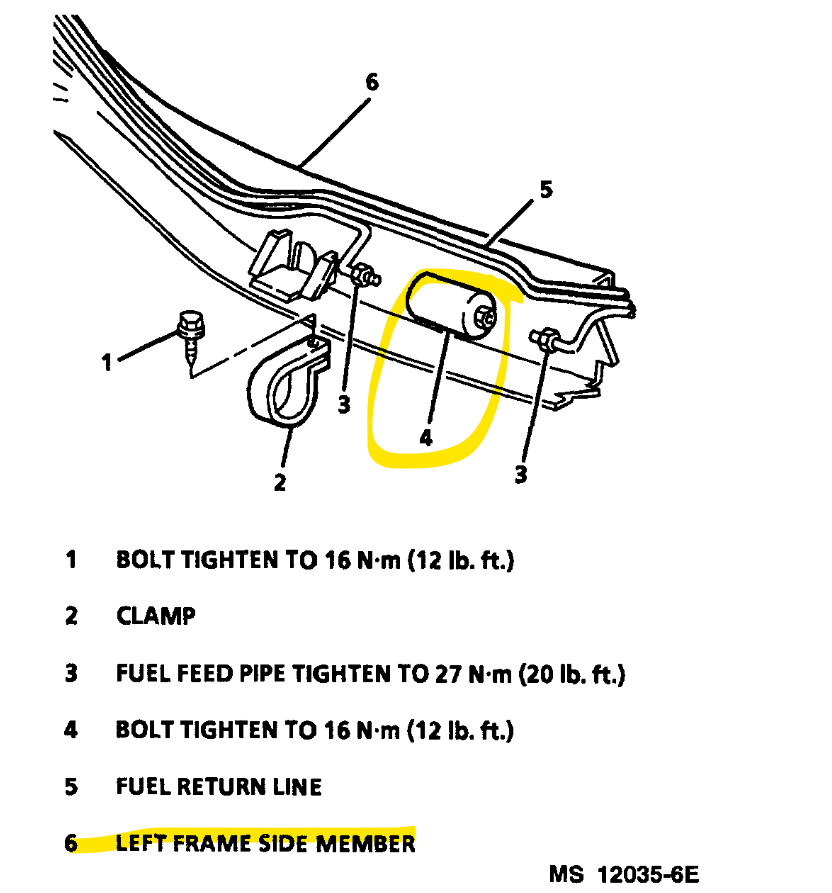 6

5

1

3

4

3

2

1 BOLT TIGHTEN TO 16 N·m (12 lb. ft.)

2 CLAMP

3 FUEL FEED PIPE TIGHTEN TO 27 N·m (20 lb. ft.)

4 BOLT TIGHTEN TO 16 N·m (12 lb. ft.)

5 FUEL RETURN LINE

6 LEFT FRAME SIDE MEMBER

MS 12035-6E