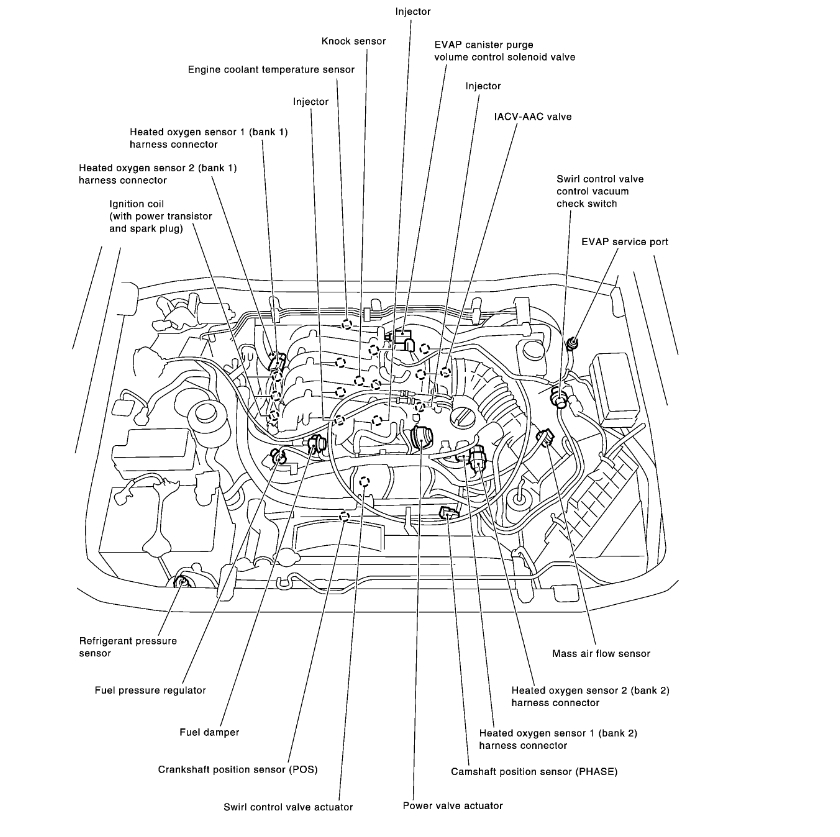 Injector

Knock sensor

EVAP canister purge volume control solenoid valve

Engine coolant temperature sensor

Injector

Injector

IACV-AAC valve

Heated oxygen sensor 1 (bank 1) harness connector

Heated oxygen sensor 2 (bank 1) harness connector

Swirl control valve control vacuum check switch

Ignition coil (with power transistor and spark plug)

EVAP service port

Refrigerant pressure sensor

Mass air flow sensor

Fuel pressure regulator

Heated oxygen sensor 2 (bank 2) harness connector

Fuel damper

Heated oxygen sensor 1 (bank 2) harness connector

Crankshaft position sensor (POS)

Camshaft position sensor (PHASE)

Swirl control valve actuator

Power valve actuator