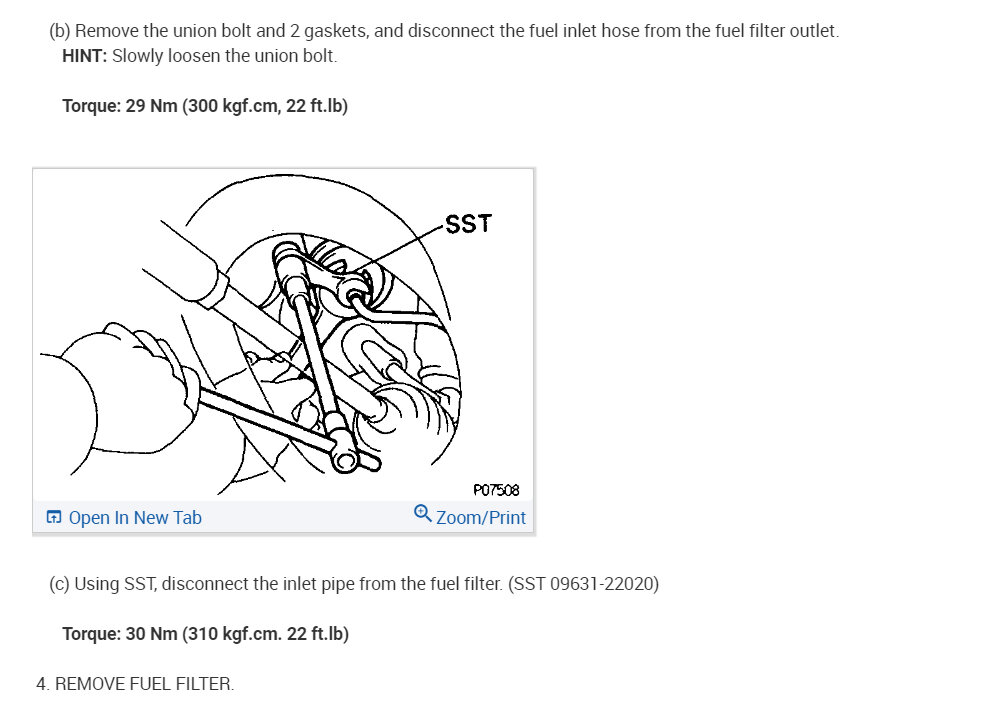 (b) Remove the union bolt and 2 gaskets, and disconnect the fuel inlet hose from the fuel filter outlet.
HINT: Slowly loosen the union bolt.

Torque: 29 Nm (300 kgf.cm, 22 ft.lb)

SST

P07508

Open In New Tab
Zoom/Print

(c) Using SST, disconnect the inlet pipe from the fuel filter. (SST 09631-22020)

Torque: 30 Nm (310 kgf.cm. 22 ft.lb)

4. REMOVE FUEL FILTER.