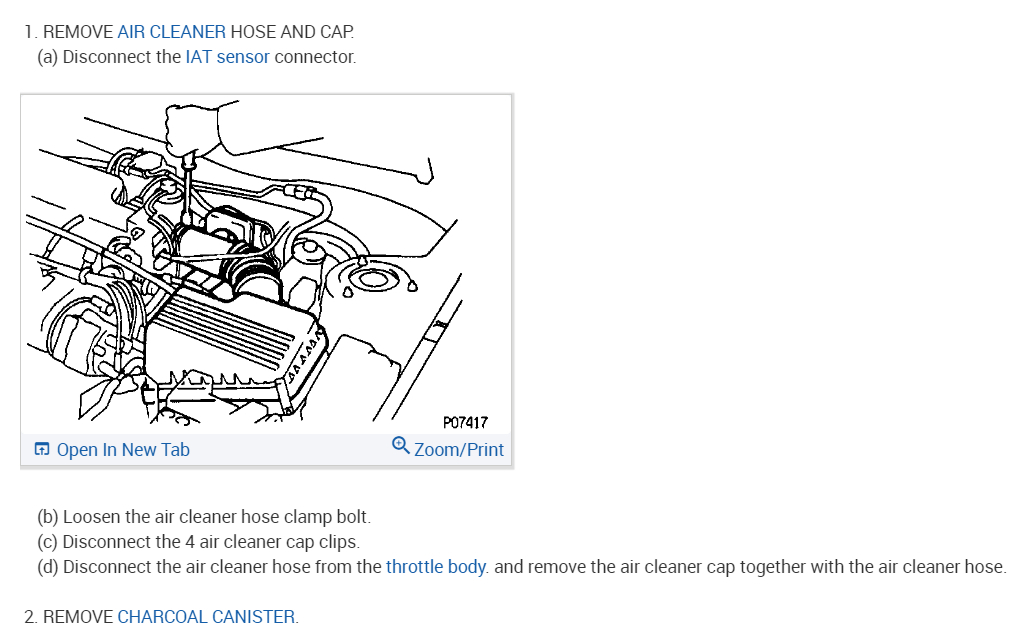 1. REMOVE AIR CLEANER HOSE AND CAP.
(a) Disconnect the IAT sensor connector.

P07417

Open In New Tab
Zoom/Print

(b) Loosen the air cleaner hose clamp bolt.
(c) Disconnect the 4 air cleaner cap clips.
(d) Disconnect the air cleaner hose from the throttle body. and remove the air cleaner cap together with the air cleaner hose.

2. REMOVE CHARCOAL CANISTER.