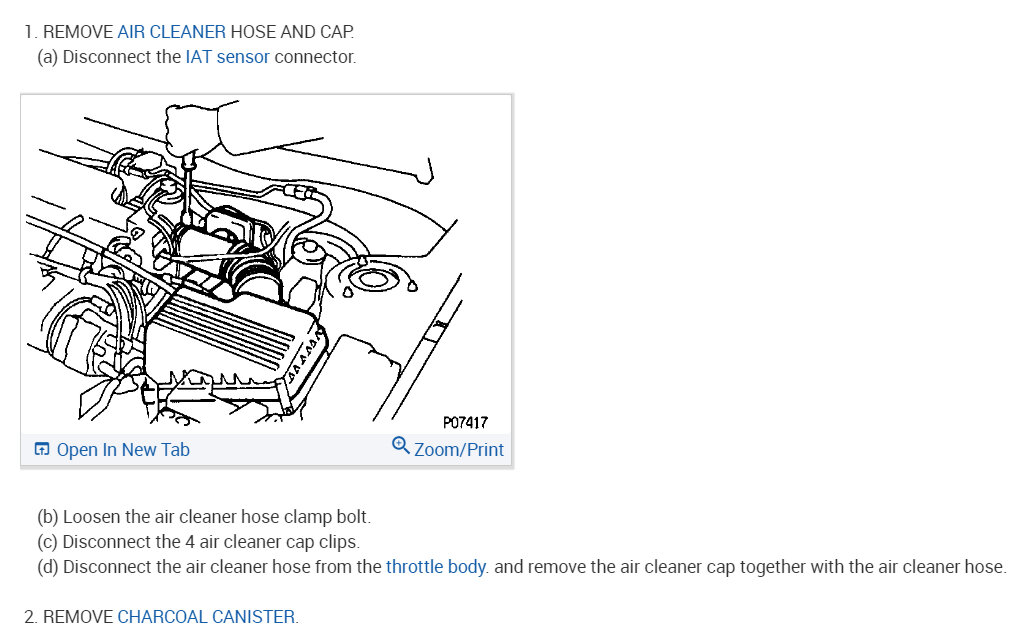 1. REMOVE AIR CLEANER HOSE AND CAP.
(a) Disconnect the IAT sensor connector.

P07417

Open In New Tab
Zoom/Print

(b) Loosen the air cleaner hose clamp bolt.
(c) Disconnect the 4 air cleaner cap clips.
(d) Disconnect the air cleaner hose from the throttle body. and remove the air cleaner cap together with the air cleaner hose.

2. REMOVE CHARCOAL CANISTER.