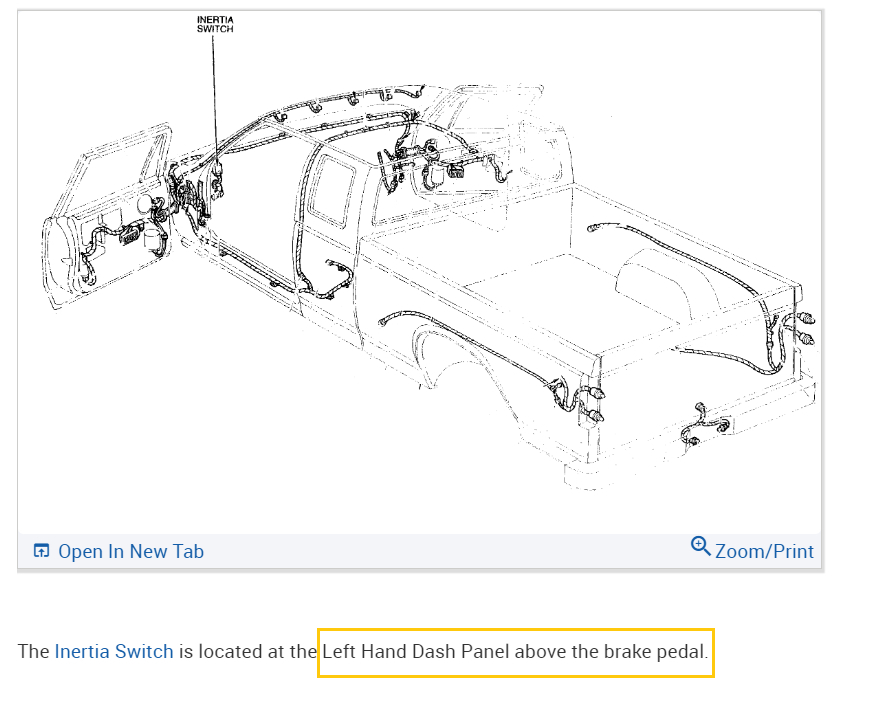 INERTIA SWITCH

Open In New Tab

Zoom/Print

The Inertia Switch is located at the Left Hand Dash Panel above the brake pedal.