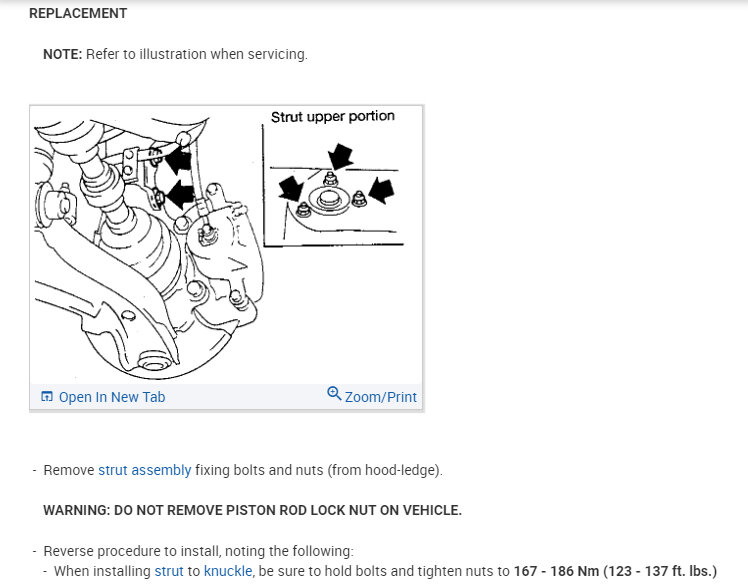 REPLACEMENT

NOTE: Refer to illustration when servicing.

Strut upper portion

Open In New Tab

Zoom/Print

- Remove strut assembly fixing bolts and nuts (from hood-ledge).

WARNING: DO NOT REMOVE PISTON ROD LOCK NUT ON VEHICLE.

- Reverse procedure to install, noting the following:
- When installing strut to knuckle, be sure to hold bolts and tighten nuts to 167 - 186 Nm (123 - 137 ft. lbs.)