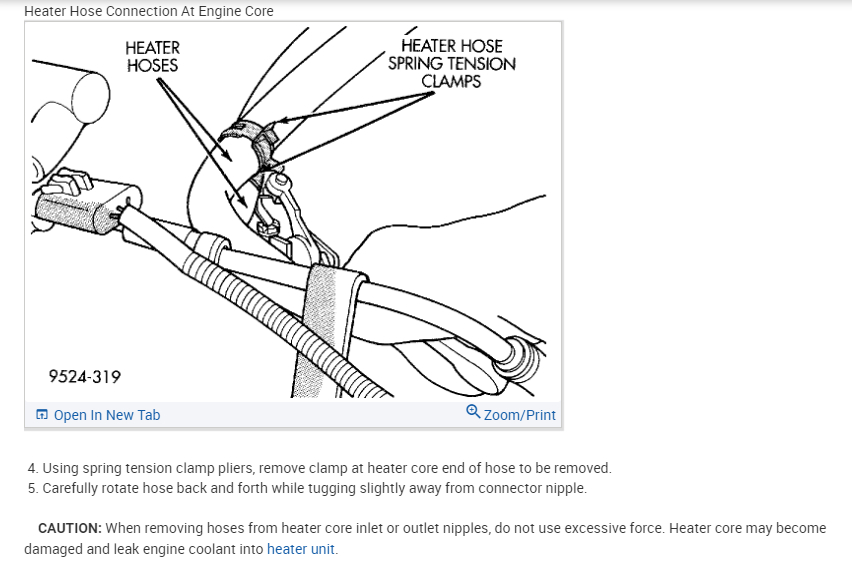 Heater Hose Connection At Engine Core

HEATER HOSES

HEATER HOSE SPRING TENSION CLAMPS

9524-319

Open In New Tab

Zoom/Print

4. Using spring tension clamp pliers, remove clamp at heater core end of hose to be removed.
5. Carefully rotate hose back and forth while tugging slightly away from connector nipple.

CAUTION: When removing hoses from heater core inlet or outlet nipples, do not use excessive force. Heater core may become damaged and leak engine coolant into heater unit.