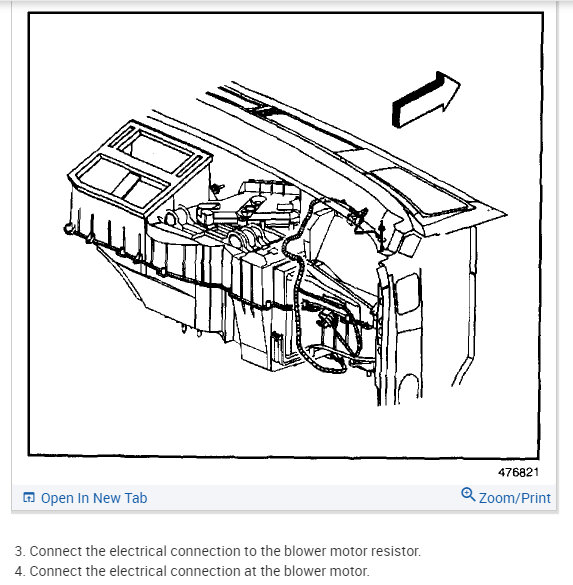 476821

Open In New Tab

Zoom/Print

3. Connect the electrical connection to the blower motor resistor.
4. Connect the electrical connection at the blower motor.