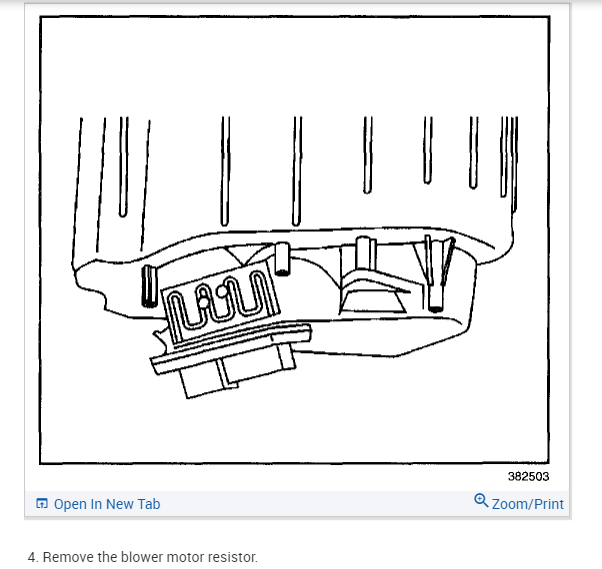 382503

Open In New Tab

Zoom/Print

4. Remove the blower motor resistor.