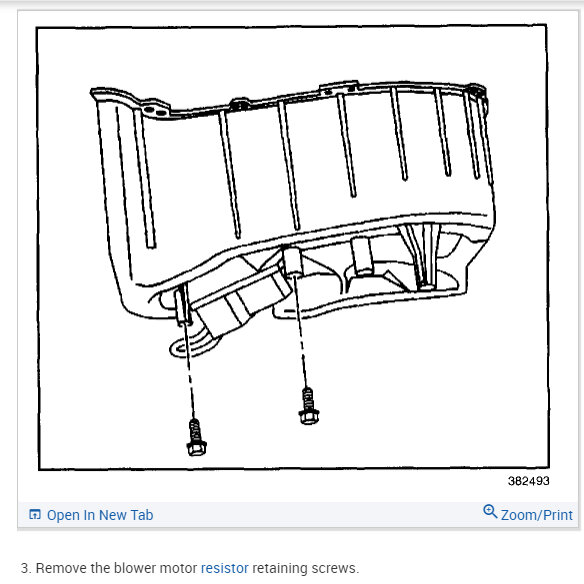 382493

Open In New Tab

Zoom/Print

3. Remove the blower motor resistor retaining screws.