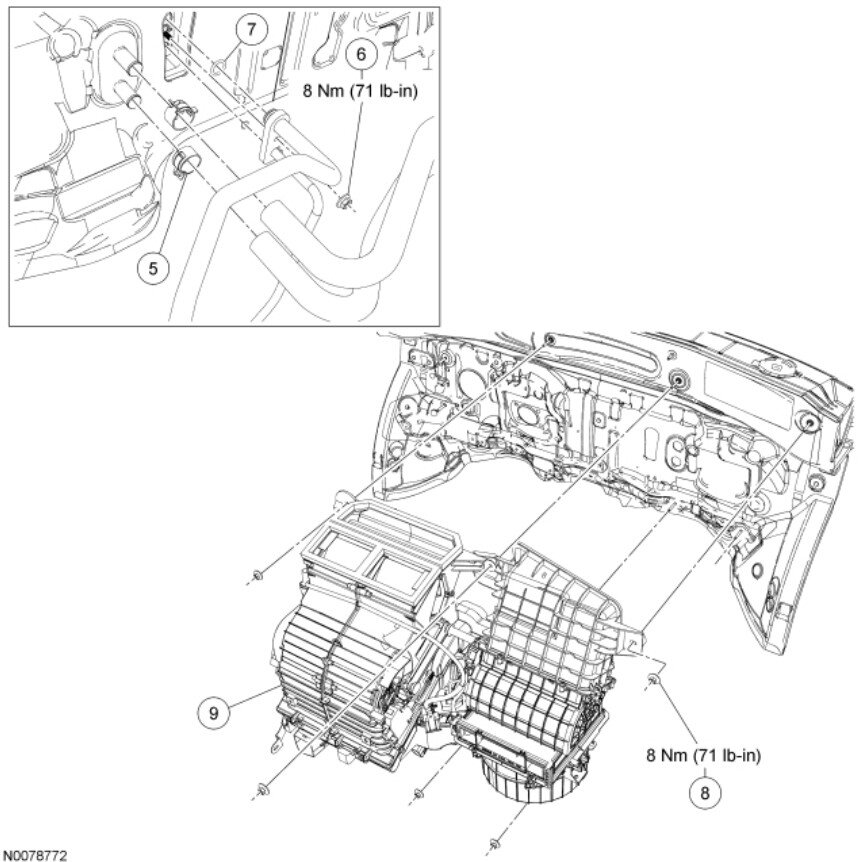 7
6
8 Nm (71 lb-in)
5
9
8 Nm (71 lb-in)
8
N0078772