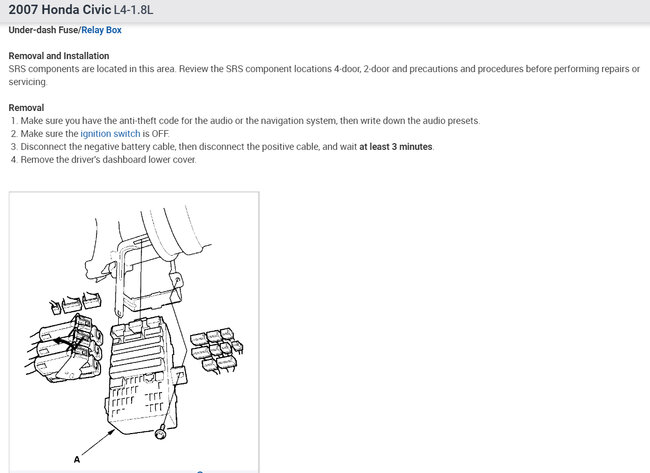 2007 Honda Civic L4-1.8L

Under-dash Fuse/Relay Box

Removal and Installation
SRS components are located in this area. Review the SRS component locations 4-door, 2-door and precautions and procedures before performing repairs or servicing.

Removal
1. Make sure you have the anti-theft code for the audio or the navigation system, then write down the audio presets.
2. Make sure the ignition switch is OFF.
3. Disconnect the negative battery cable, then disconnect the positive cable, and wait at least 3 minutes.
4. Remove the driver's dashboard lower cover.

A