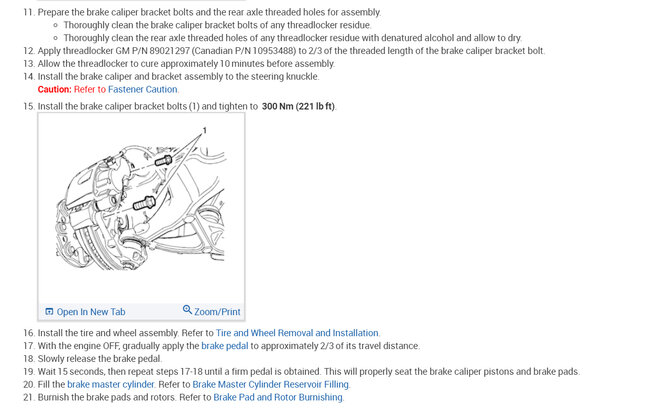 11. Prepare the brake caliper bracket bolts and the rear axle threaded holes for assembly.
◦ Thoroughly clean the brake caliper bracket bolts of any threadlocker residue.
◦ Thoroughly clean the rear axle threaded holes of any threadlocker residue with denatured alcohol and allow to dry.
12. Apply threadlocker GM P/N 89021297 (Canadian P/N 10953488) to 2/3 of the threaded length of the brake caliper bracket bolt.
13. Allow the threadlocker to cure approximately 10 minutes before assembly.
14. Install the brake caliper and bracket assembly to the steering knuckle.
Caution: Refer to Fastener Caution.
15. Install the brake caliper bracket bolts (1) and tighten to 300 Nm (221 lb ft).

1

Open In New Tab
Zoom/Print

16. Install the tire and wheel assembly. Refer to Tire and Wheel Removal and Installation.
17. With the engine OFF, gradually apply the brake pedal to approximately 2/3 of its travel distance.
18. Slowly release the brake pedal.
19. Wait 15 seconds, then repeat steps 17-18 until a firm pedal is obtained. This will properly seat the brake caliper pistons and brake pads.
20. Fill the brake master cylinder. Refer to Brake Master Cylinder Reservoir Filling.
21. Burnish the brake pads and rotors. Refer to Brake Pad and Rotor Burnishing.