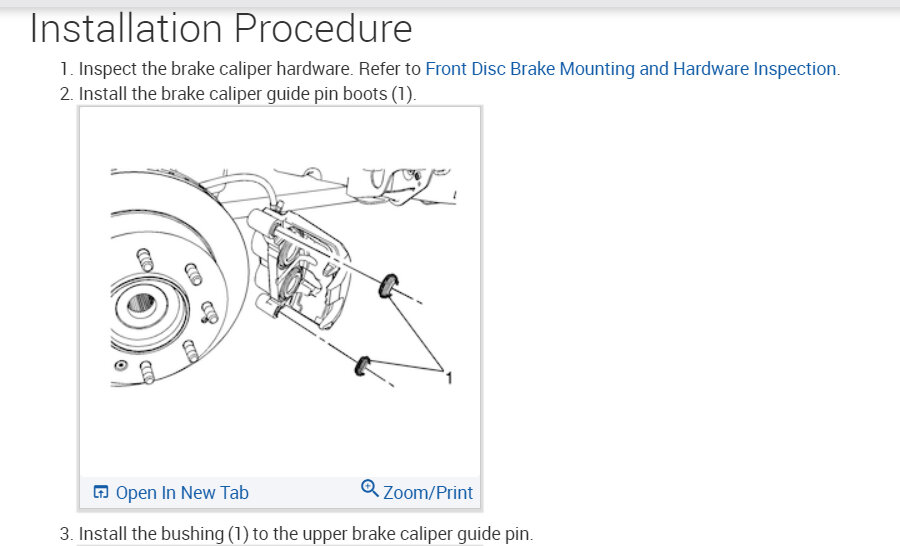 Installation Procedure

1. Inspect the brake caliper hardware. Refer to Front Disc Brake Mounting and Hardware Inspection.
2. Install the brake caliper guide pin boots (1).

1

Open In New Tab
Zoom/Print

3. Install the bushing (1) to the upper brake caliper guide pin.