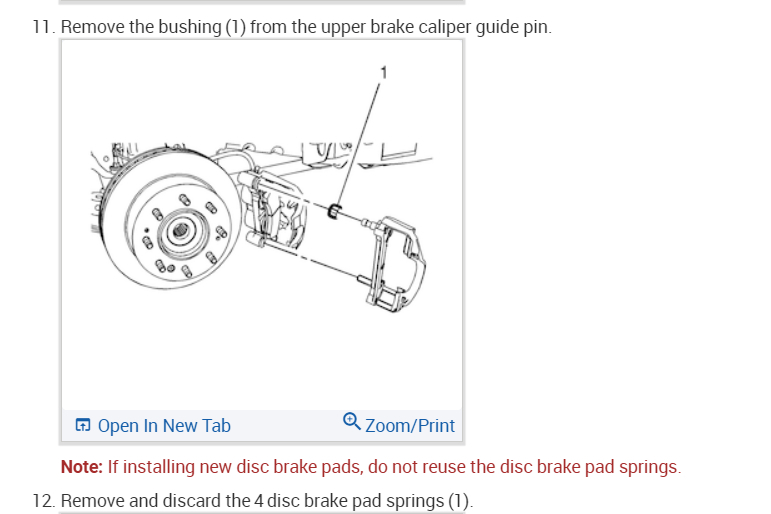 11. Remove the bushing (1) from the upper brake caliper guide pin.

1

Open In New Tab

Zoom/Print

Note: If installing new disc brake pads, do not reuse the disc brake pad springs.

12. Remove and discard the 4 disc brake pad springs (1).