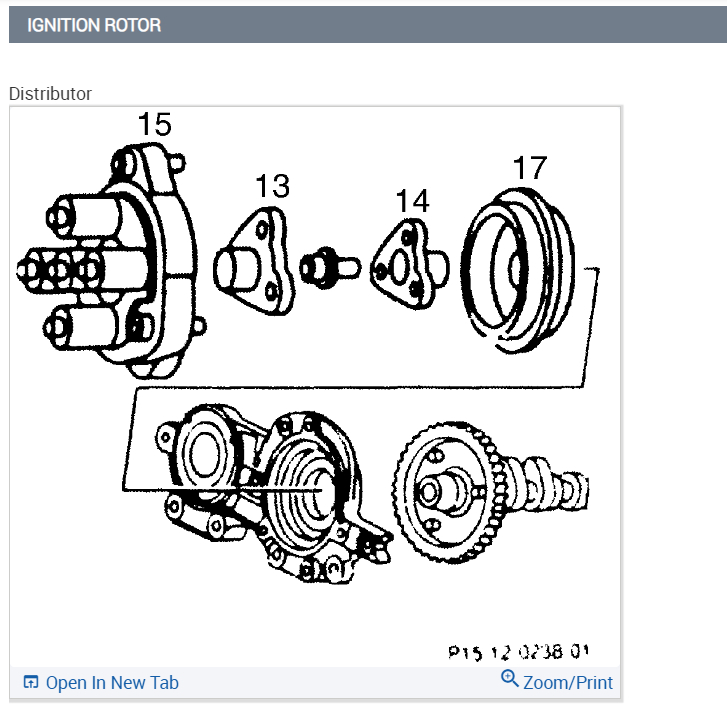 IGNITION ROTOR

Distributor

15

13

14

17

P15 12 0238 01

Open In New Tab

Zoom/Print