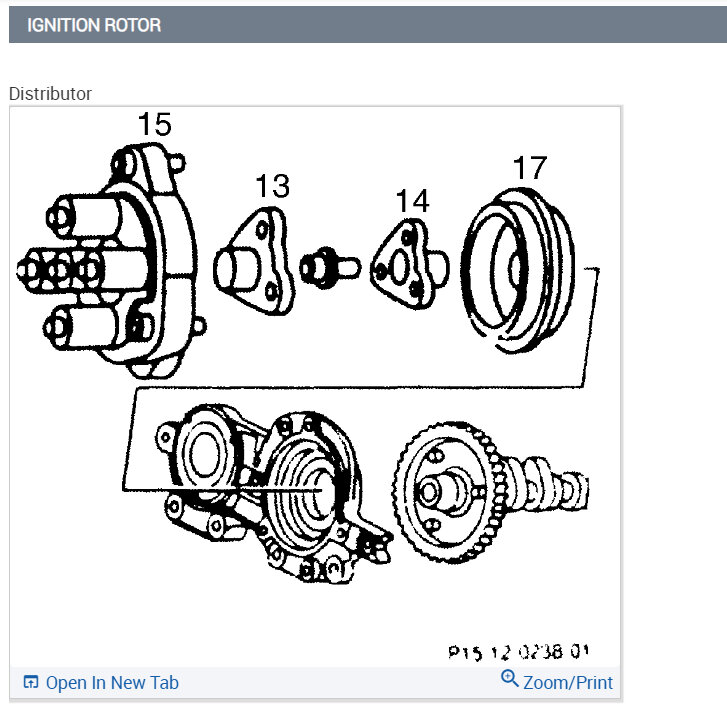 IGNITION ROTOR

Distributor

15

13

14

17

P15 12 0238 01

Open In New Tab

Zoom/Print