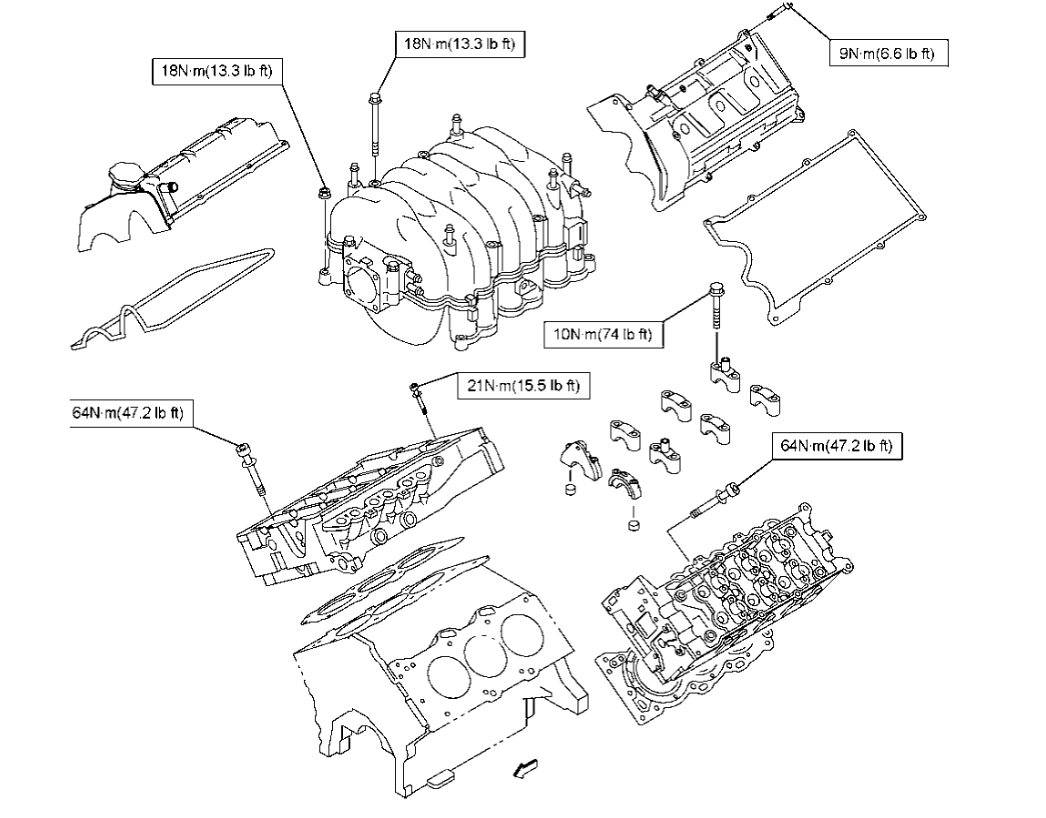 18N·m(13.3 lb ft)

18N·m(13.3 lb ft)

9N·m(6.6 lb ft)

10N·m(74 lb ft)

21N·m(15.5 lb ft)

64N·m(47.2 lb ft)

64N·m(47.2 lb ft)