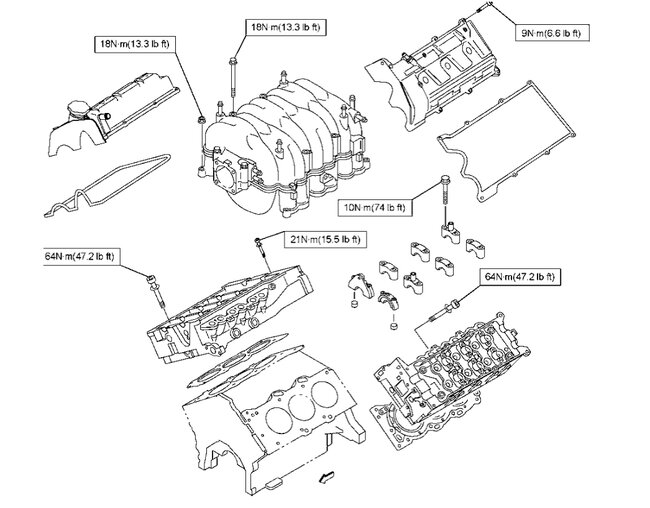 18N·m(13.3 lb ft)

18N·m(13.3 lb ft)

9N·m(6.6 lb ft)

10N·m(74 lb ft)

21N·m(15.5 lb ft)

64N·m(47.2 lb ft)

64N·m(47.2 lb ft)