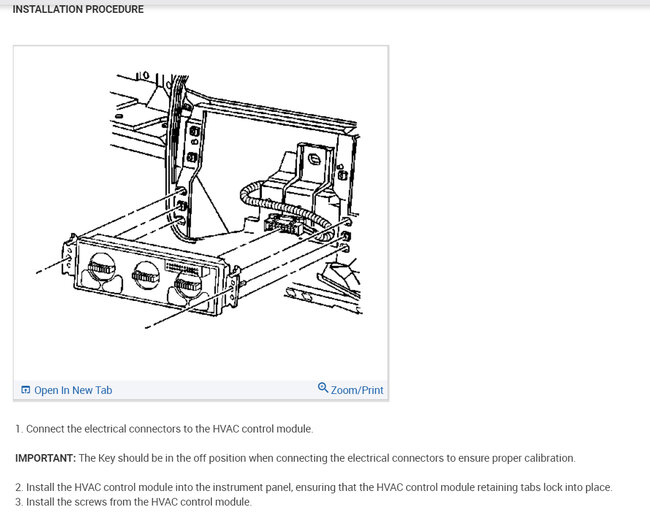 INSTALLATION PROCEDURE

Open In New Tab

Zoom/Print

1. Connect the electrical connectors to the HVAC control module.

IMPORTANT: The Key should be in the off position when connecting the electrical connectors to ensure proper calibration.

2. Install the HVAC control module into the instrument panel, ensuring that the HVAC control module retaining tabs lock into place.
3. Install the screws from the HVAC control module.